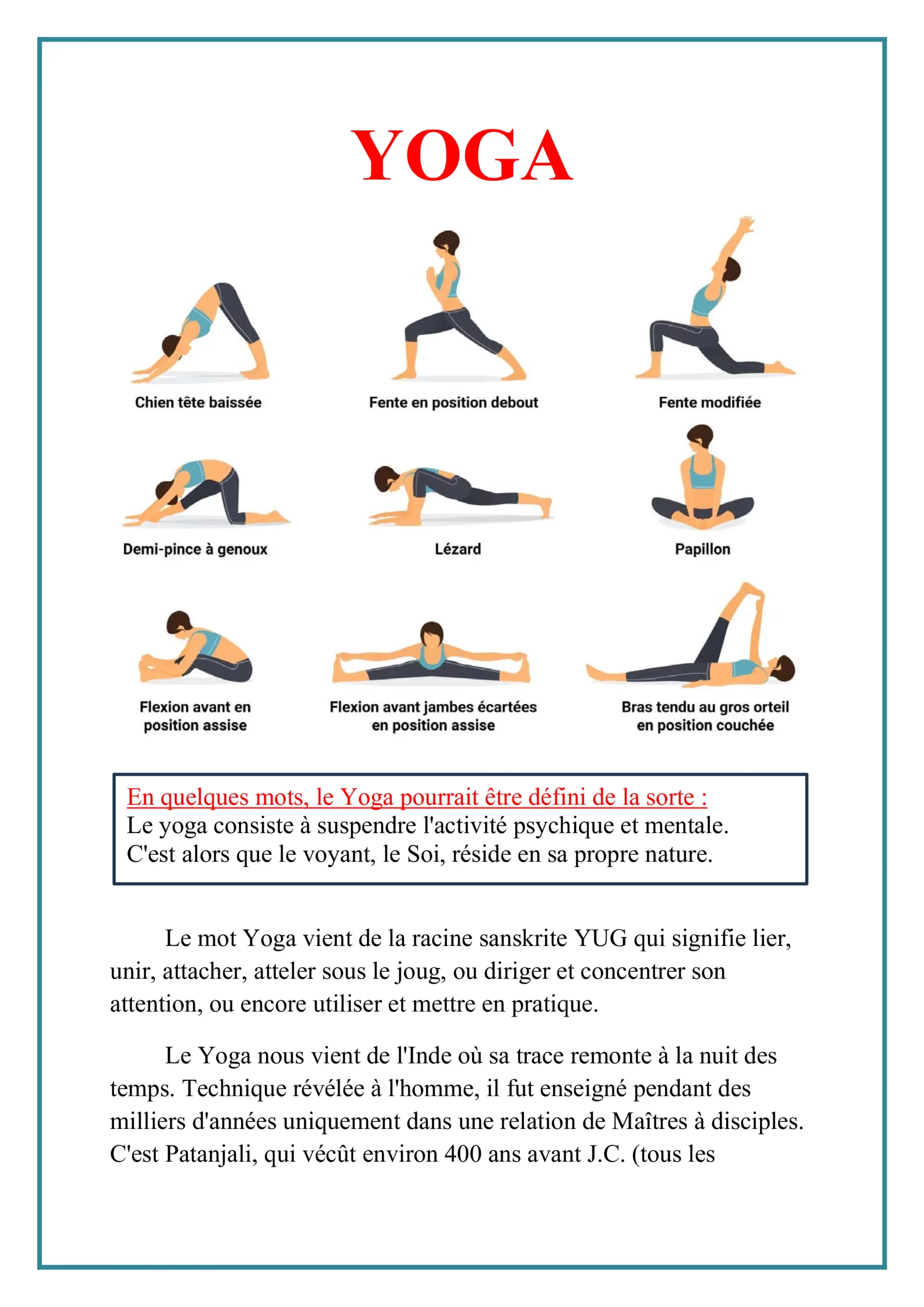 YOGA

Chien tête baissée

Fente en position debout

Fente modifiée

Demi-pince à genoux

Lézard

Papillon

Flexion avant en position assise

Flexion avant jambes écartées en position assise

Bras tendu au gros orteil en position couchée

En quelques mots, le Yoga pourrait être défini de la sorte :
Le yoga consiste à suspendre l'activité psychique et mentale.
C'est alors que le voyant, le Soi, réside en sa propre nature.

Le mot Yoga vient de la racine sanskrite YUG qui signifie lier, unir, attacher, atteler sous le joug, ou diriger et concentrer son attention, ou encore utiliser et mettre en pratique.

Le Yoga nous vient de l'Inde où sa trace remonte à la nuit des temps. Technique révélée à l'homme, il fut enseigné pendant des milliers d'années uniquement dans une relation de Maîtres à disciples. C'est Patanjali, qui vécût environ 400 ans avant J.C. (tous les